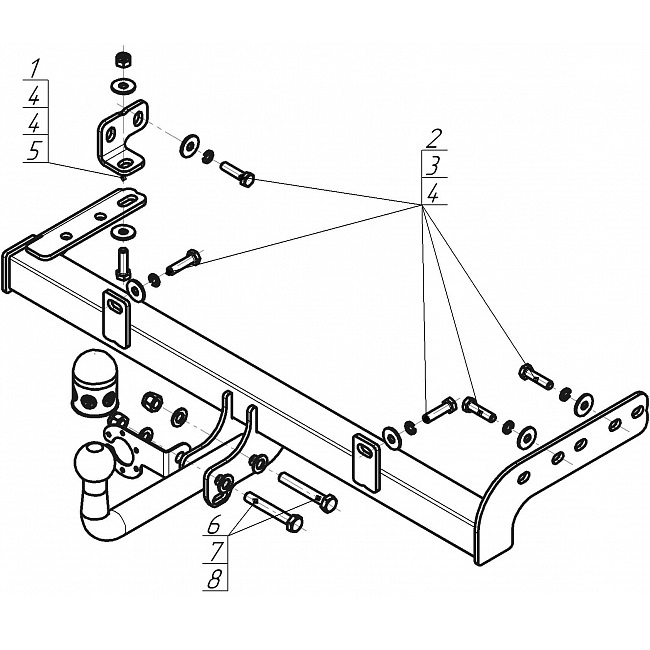 1
4
4
5

2
3
4

6
7
8