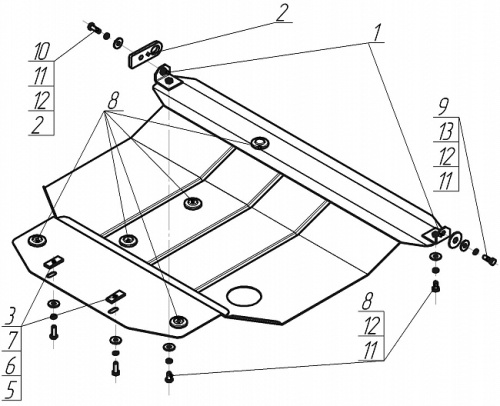 2
1
10
11
12
2
8
9
13
12
11
3
7
6
5
8
12
11