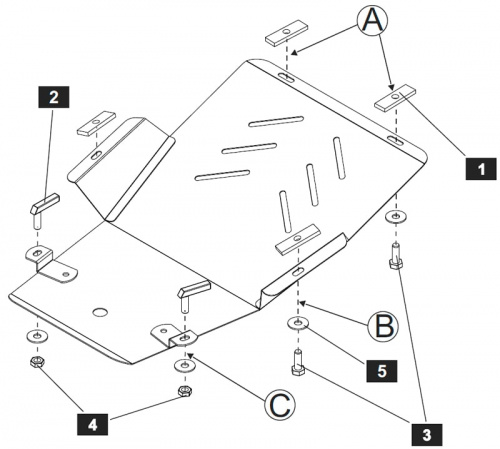 A
2
1
B
5
C
4
3