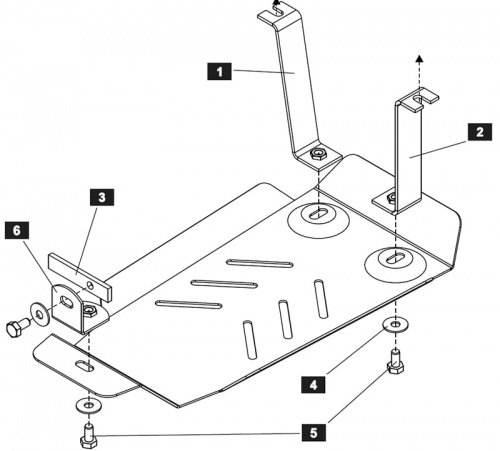 1
2
3
6
4
5