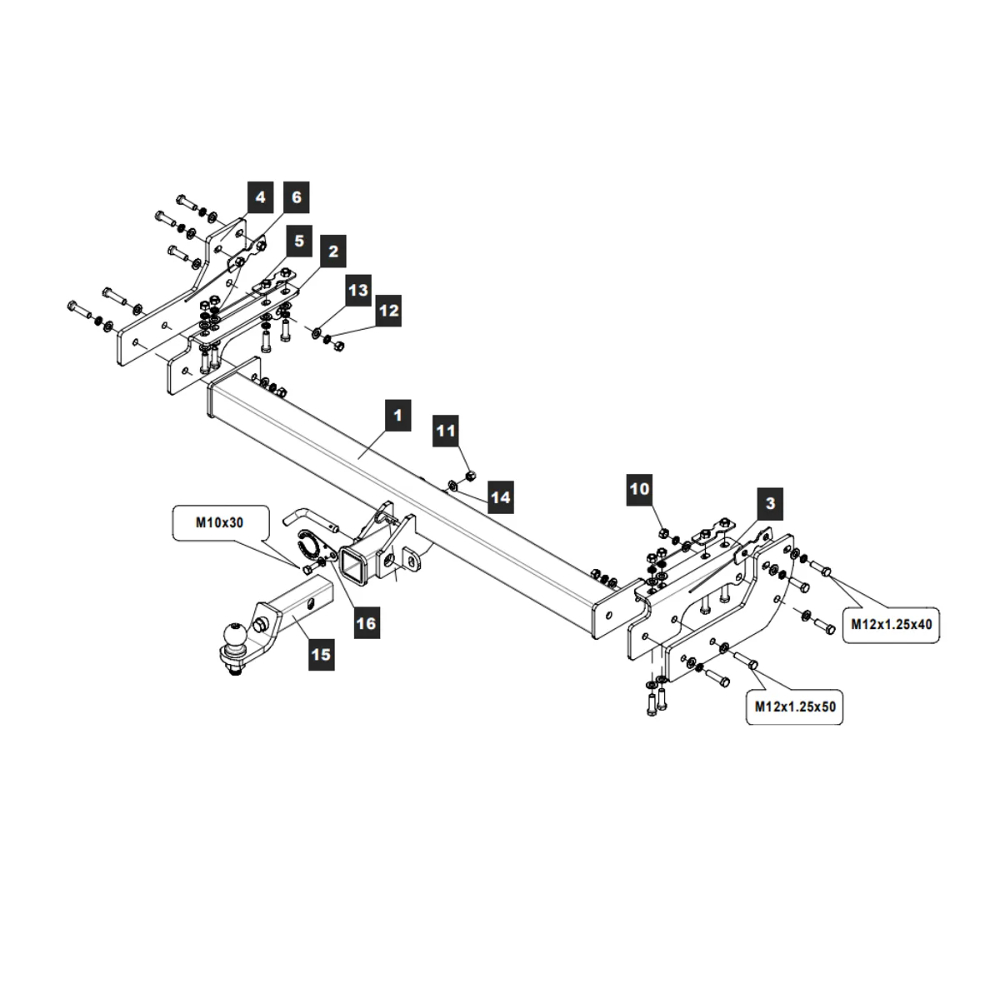 4
6
5
2
13
12
1
11
14
10
3
M10x30
16
15
M12x1.25x40
M12x1.25x50