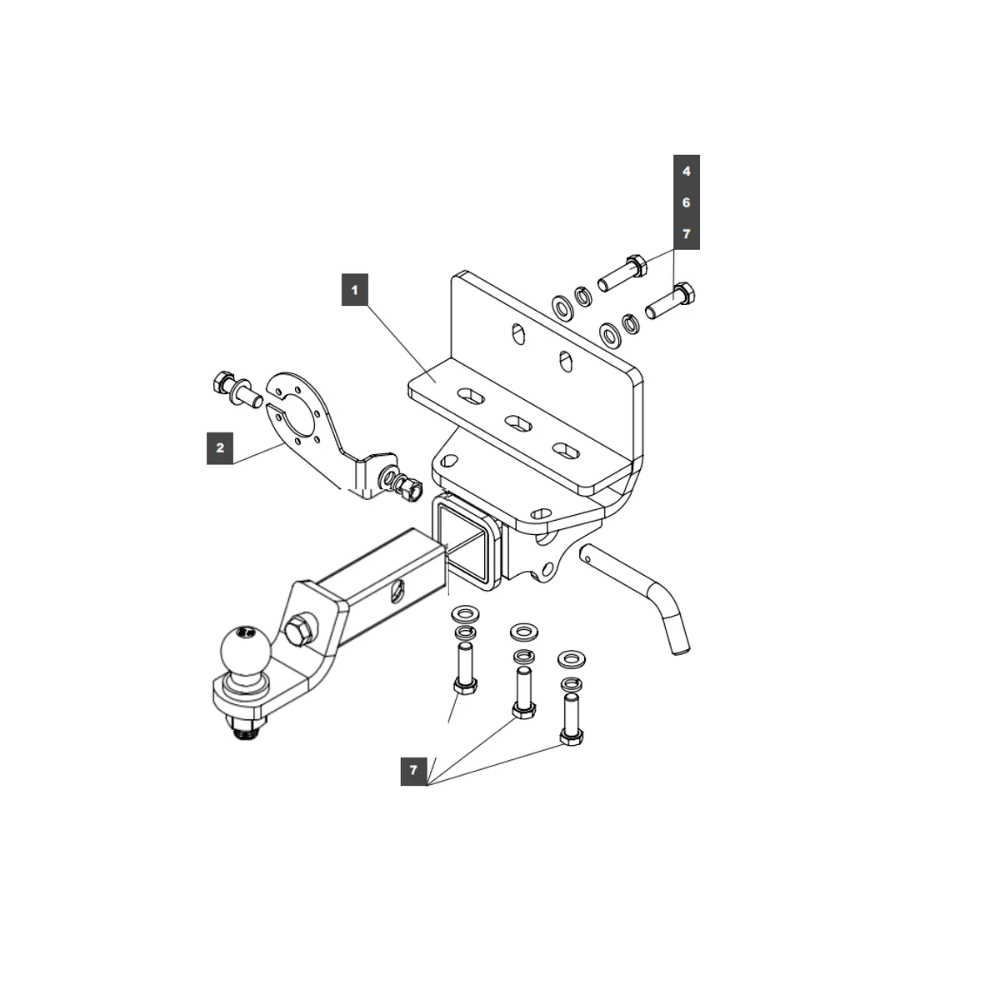 4
6
7
1
2
7