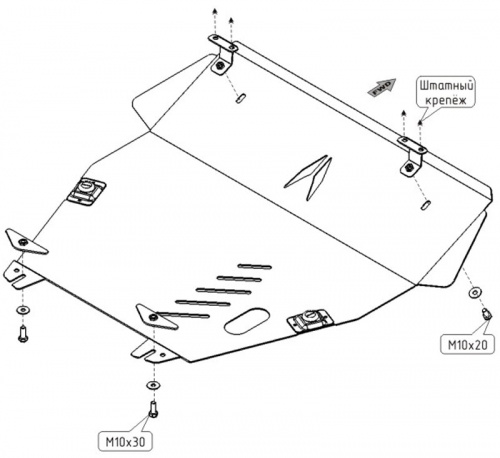 FWD

Штатный крепёж

M10x20

M10x30