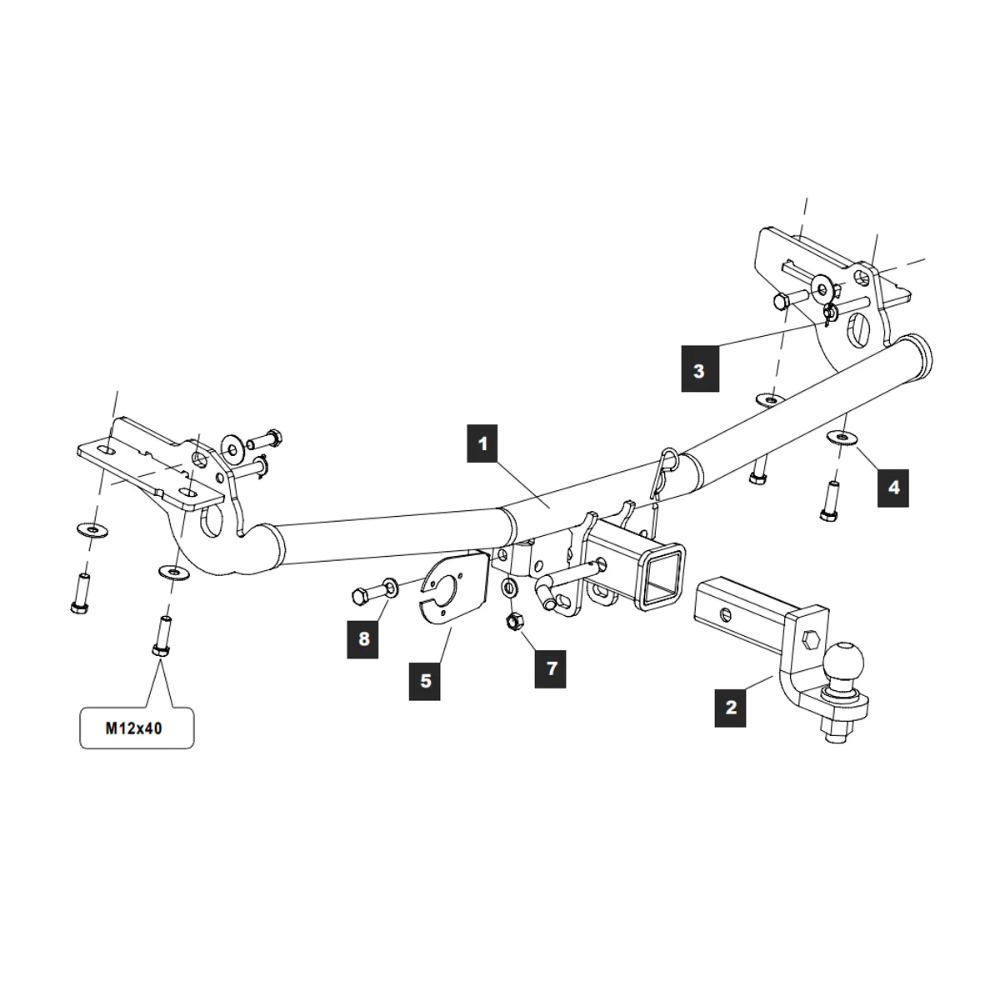 3

1

4

8

5

7

2

M12x40