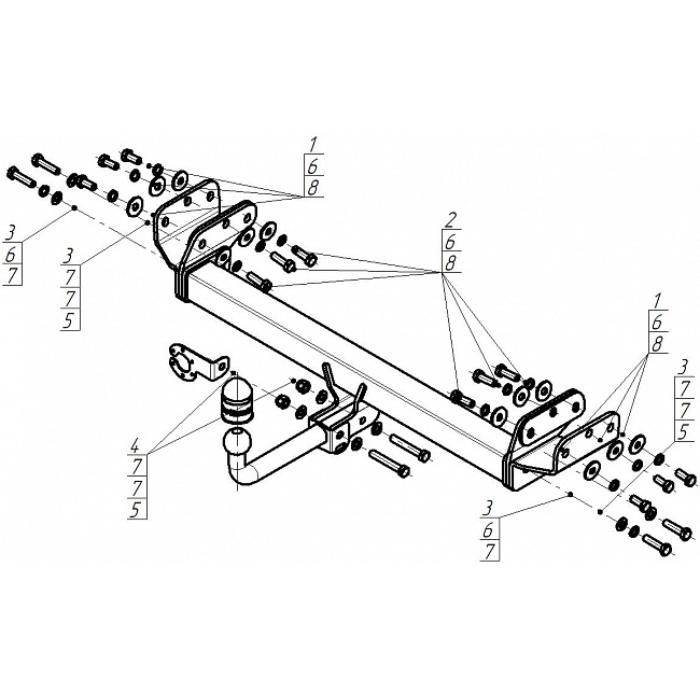 1
6
8

3
6
7

3
7
7
5

2
6
8

1
6
8

3
7
7
5

4
7
7
5

3
6
7