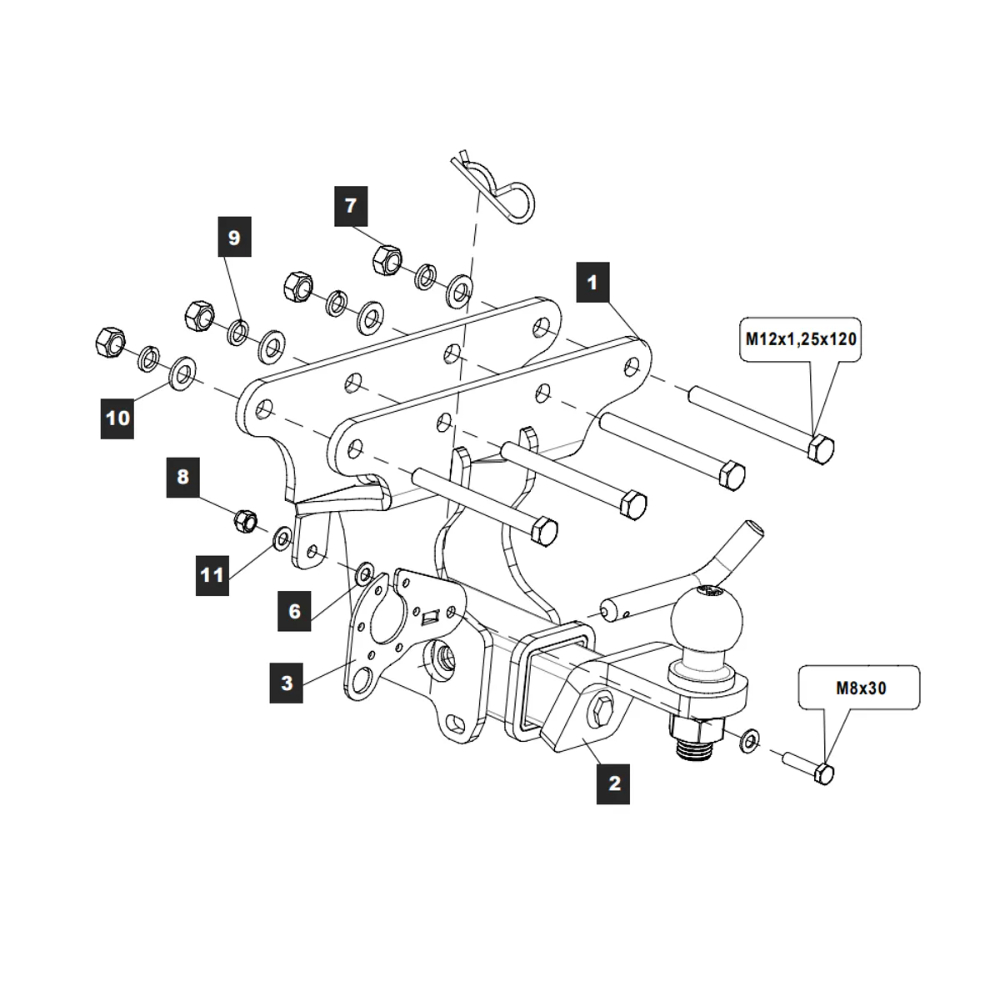 7
9
1
M12x1,25x120
10
8
11
6
3
M8x30
2