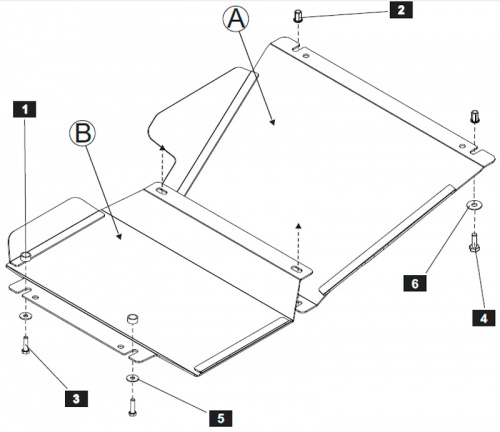 A
2
1
B
6
4
3
5