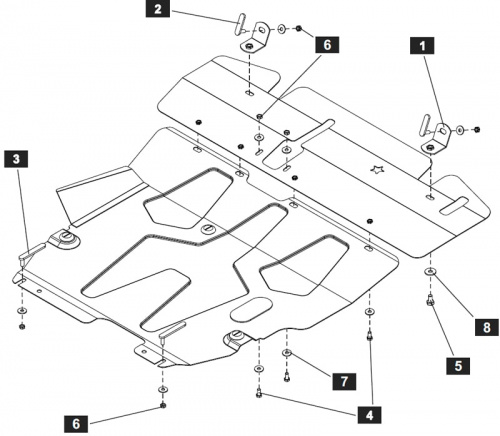 2
6
1
3
8
5
7
4
6