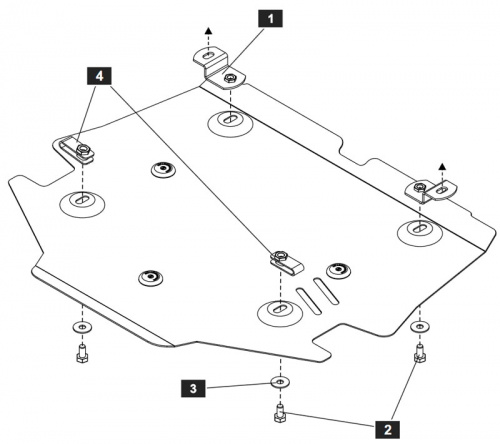 1
4
3
2