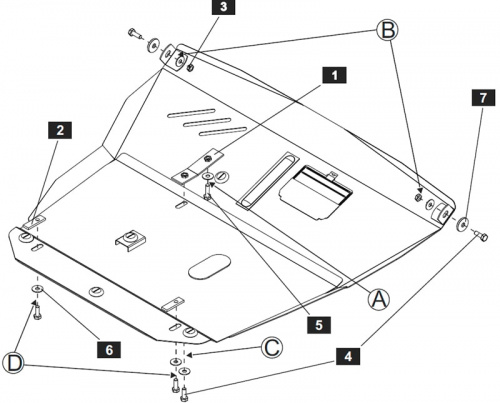 3
B
1
7
2
A
5
6
C
4
D