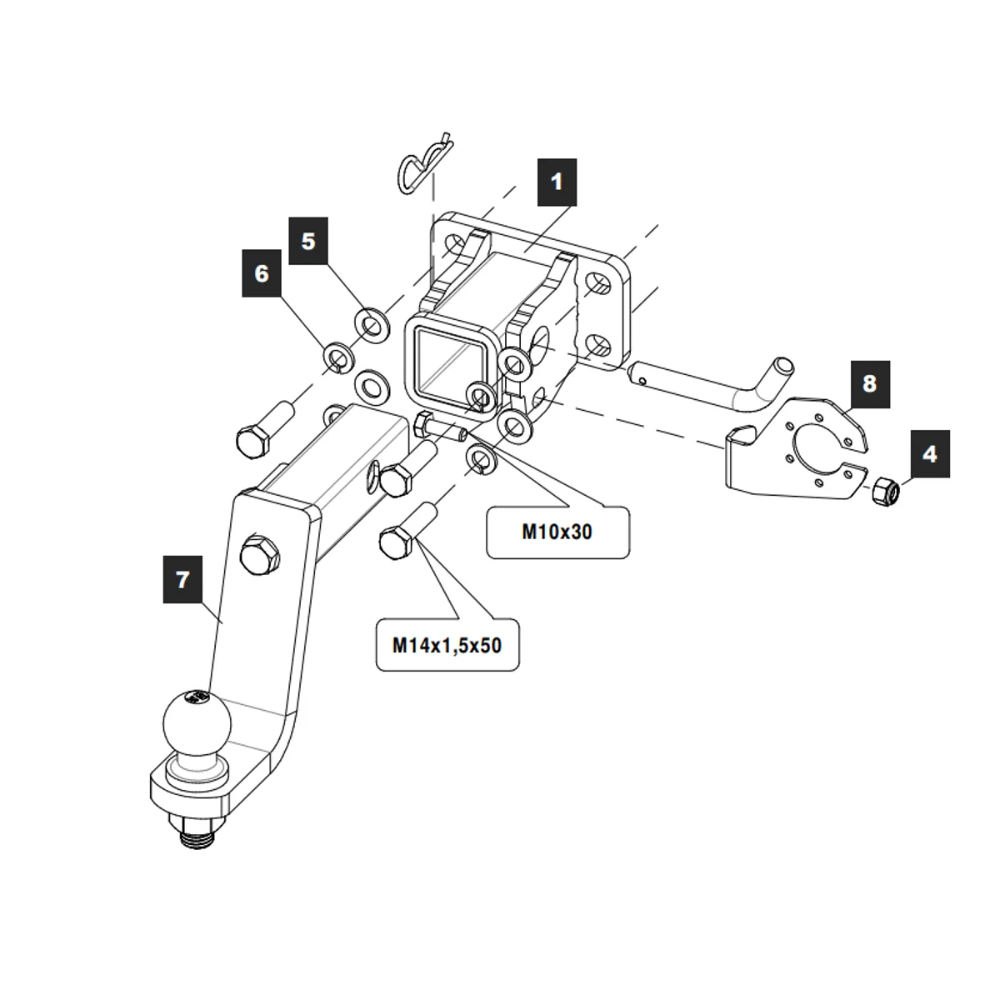 1

5

6

8

4

M10x30

7

M14x1,5x50