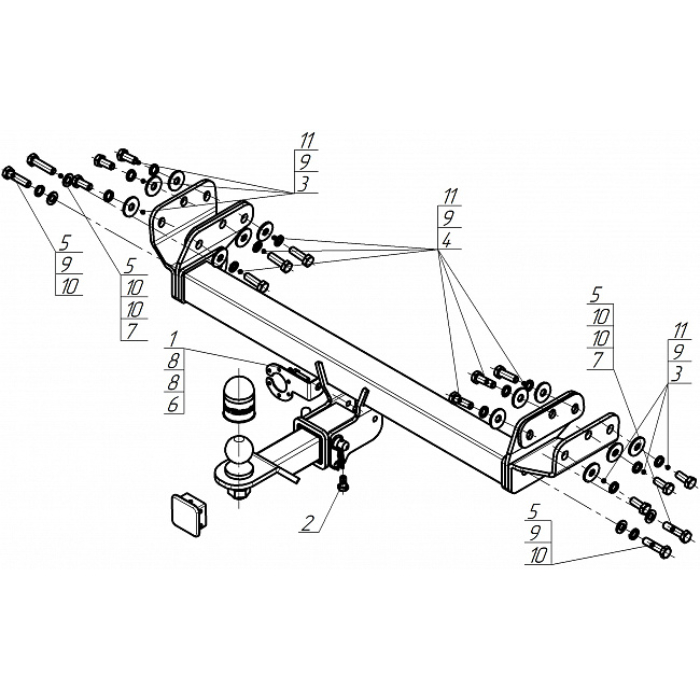 11
9
3

11
9
4

5
9
10

5
10
10
7

1
8
8
6

5
10
10
7

11
9
3

2

5
9
10