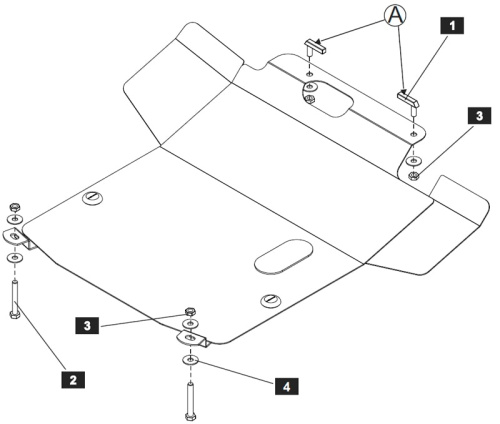 A
1
3
3
2
4