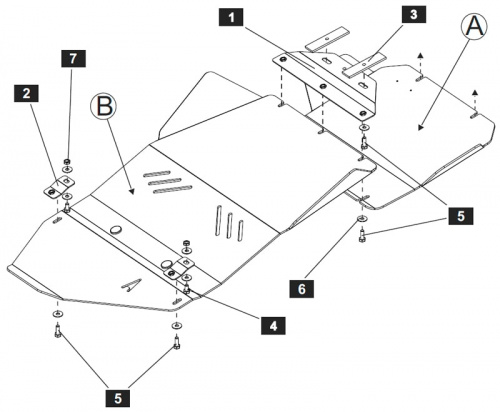 1
3
A
7
2
B
5
6
4
5