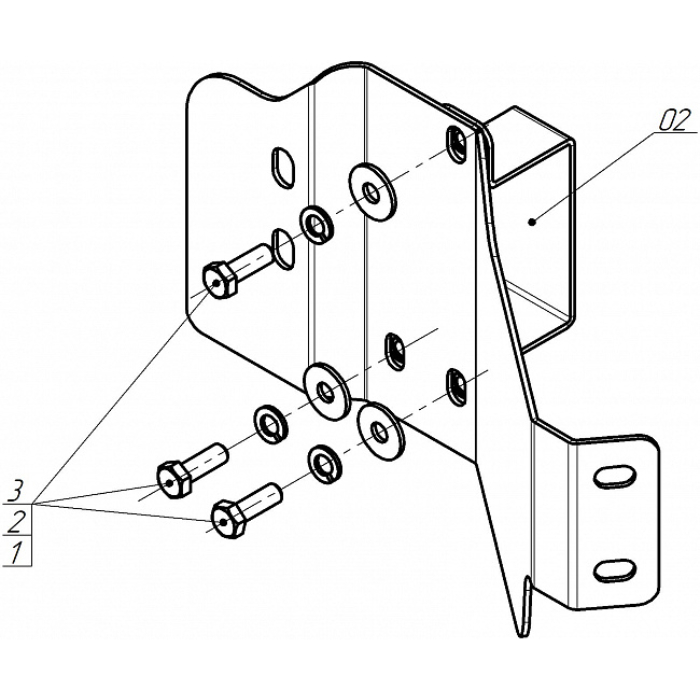 02

3
2
1