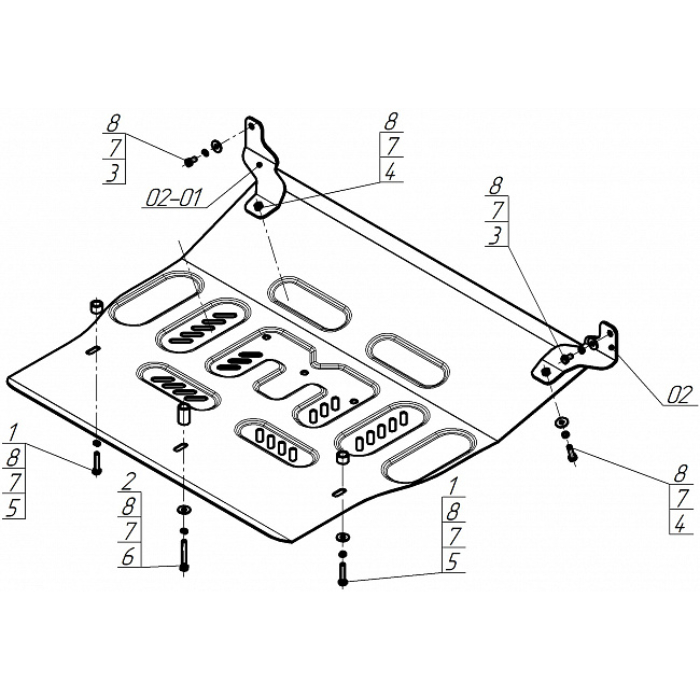 8
7
3

02-01

8
7
4

8
7
3

02

1
8
7
5

2
8
7
6

1
8
7
5

8
7
4