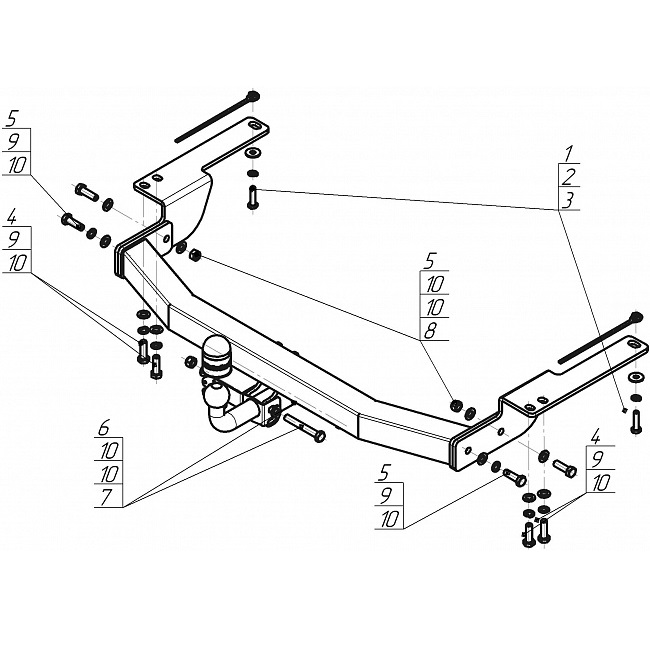 5
9
10

4
9
10

1
2
3

5
10
10
8

6
10
10
7

5
9
10

4
9
10