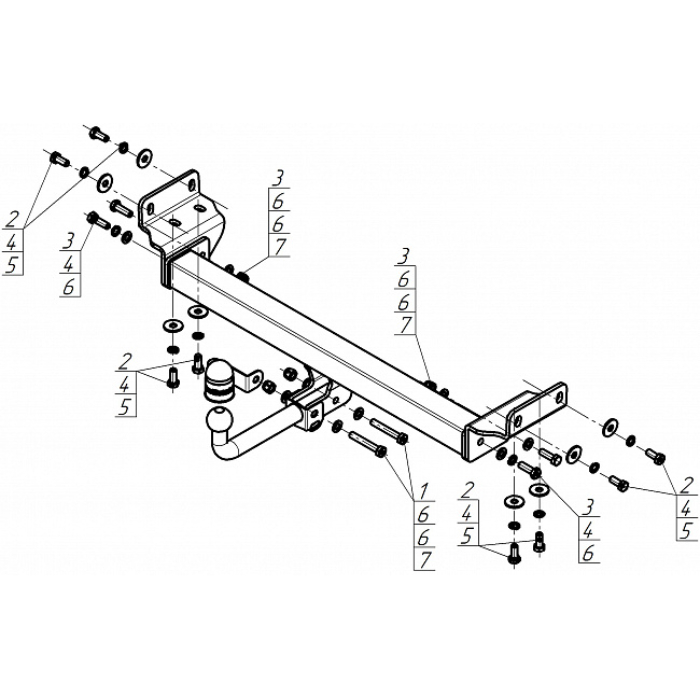 2
4
5

3
4
6

3
6
6
7

3
6
6
7

2
4
5

1
6
6
7

2
4
5

3
4
6

2
4
5