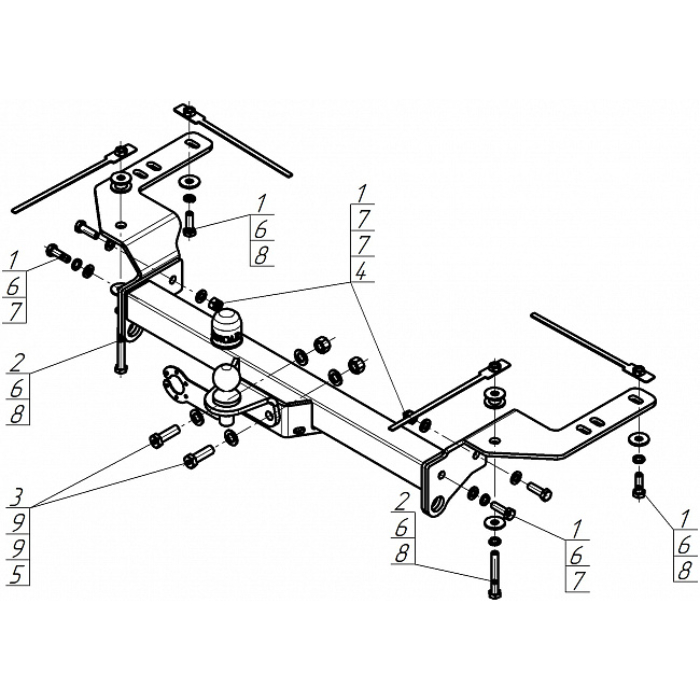 1
6
8

1
7
7
4

1
6
7

2
6
8

3
9
9
5

2
6
8

1
6
7

1
6
8