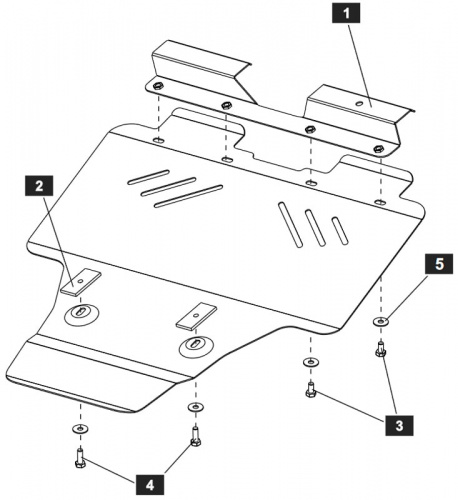 1
2
5
3
4