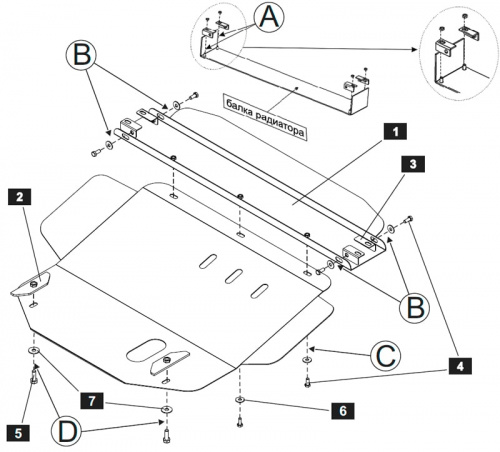 A
B
балка радиатора
1
3
2
B
C
4
7
6
5
D