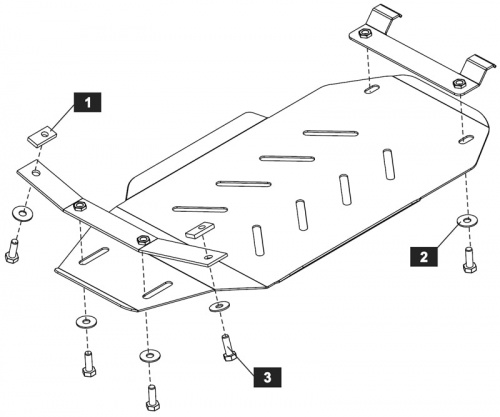 1
2
3