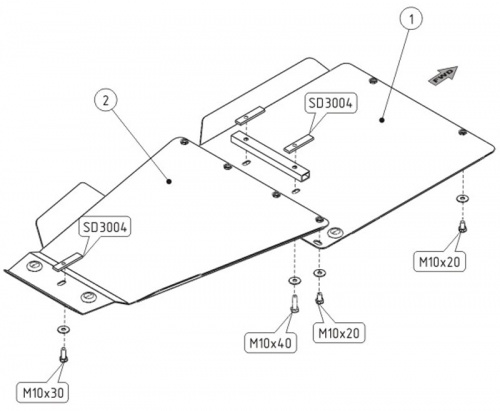 1

FWD

2

SD3004

SD3004

M10x20

M10x40

M10x20

M10x30