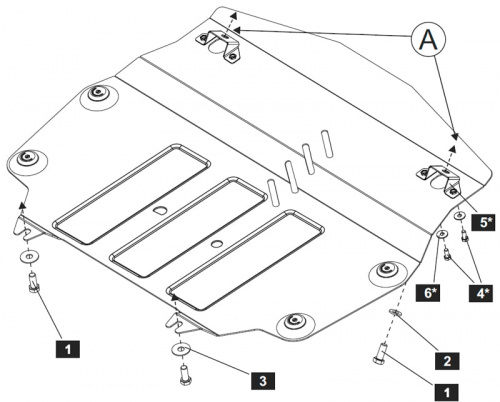 A
5*
6*
4*
1
3
2
1