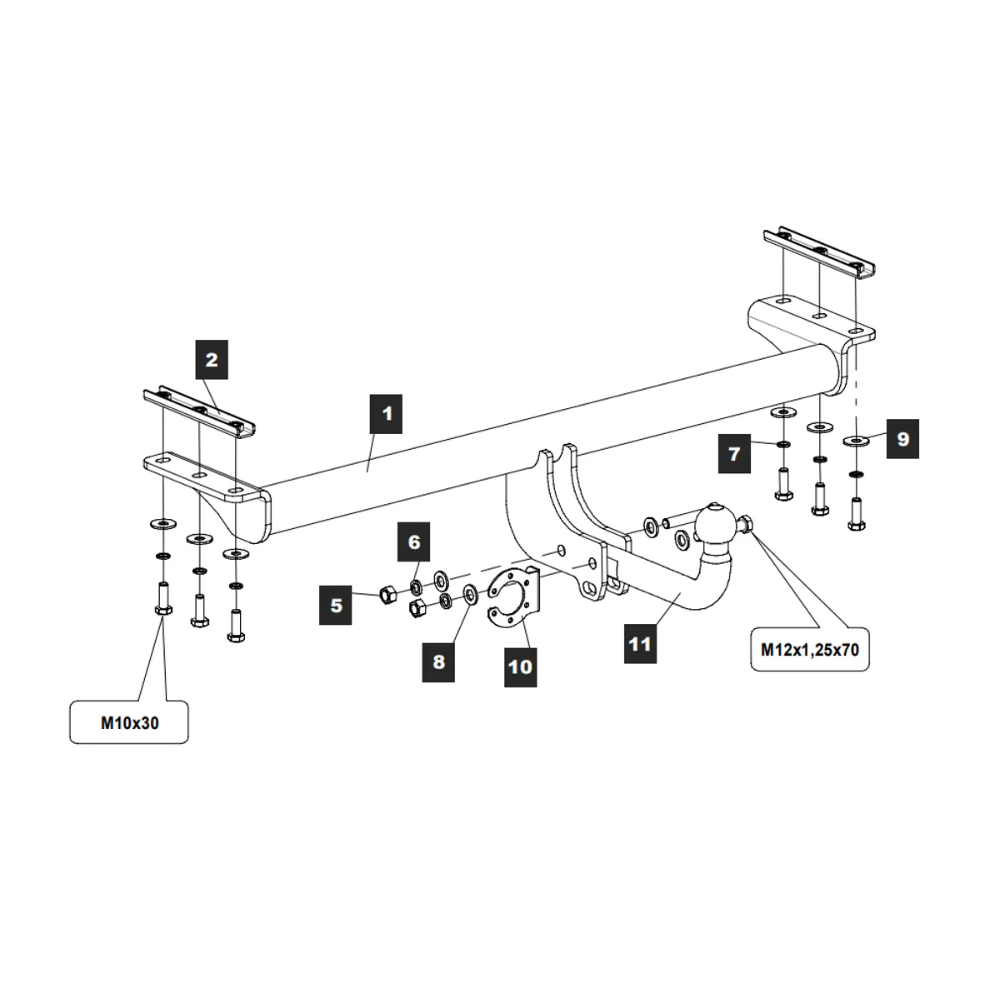 2
1
7
9
6
5
8
10
11
M12x1,25x70
M10x30