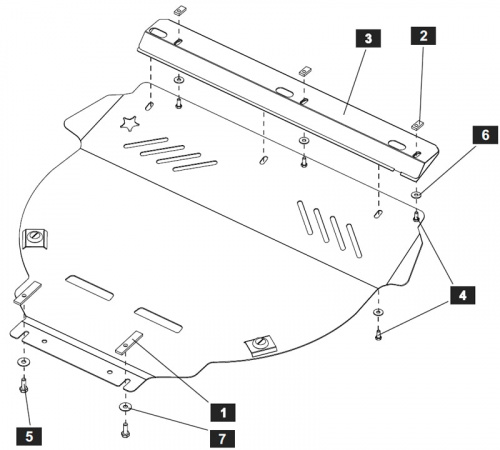 3
2
6
4
1
5
7