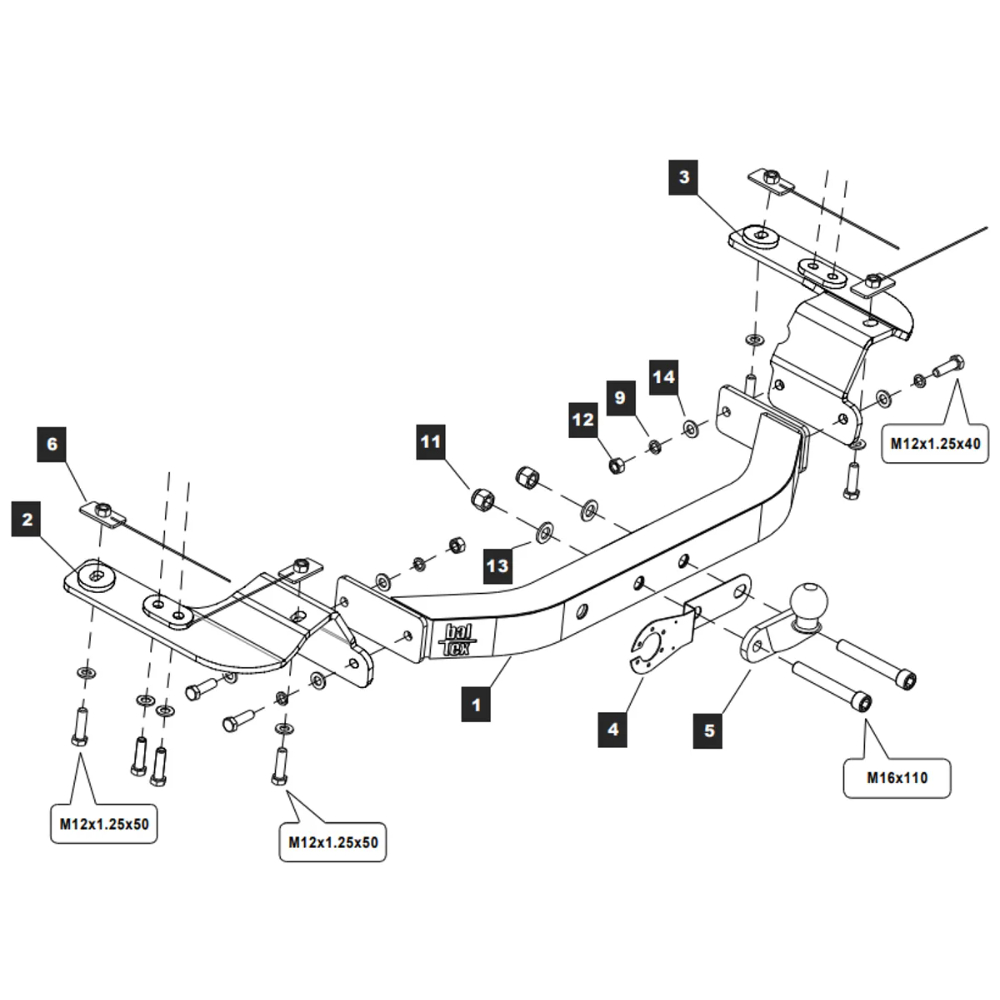 3

14

9

12

M12x1.25x40

11

6

2

13

bal
tex

1

4

5

M16x110

M12x1.25x50

M12x1.25x50