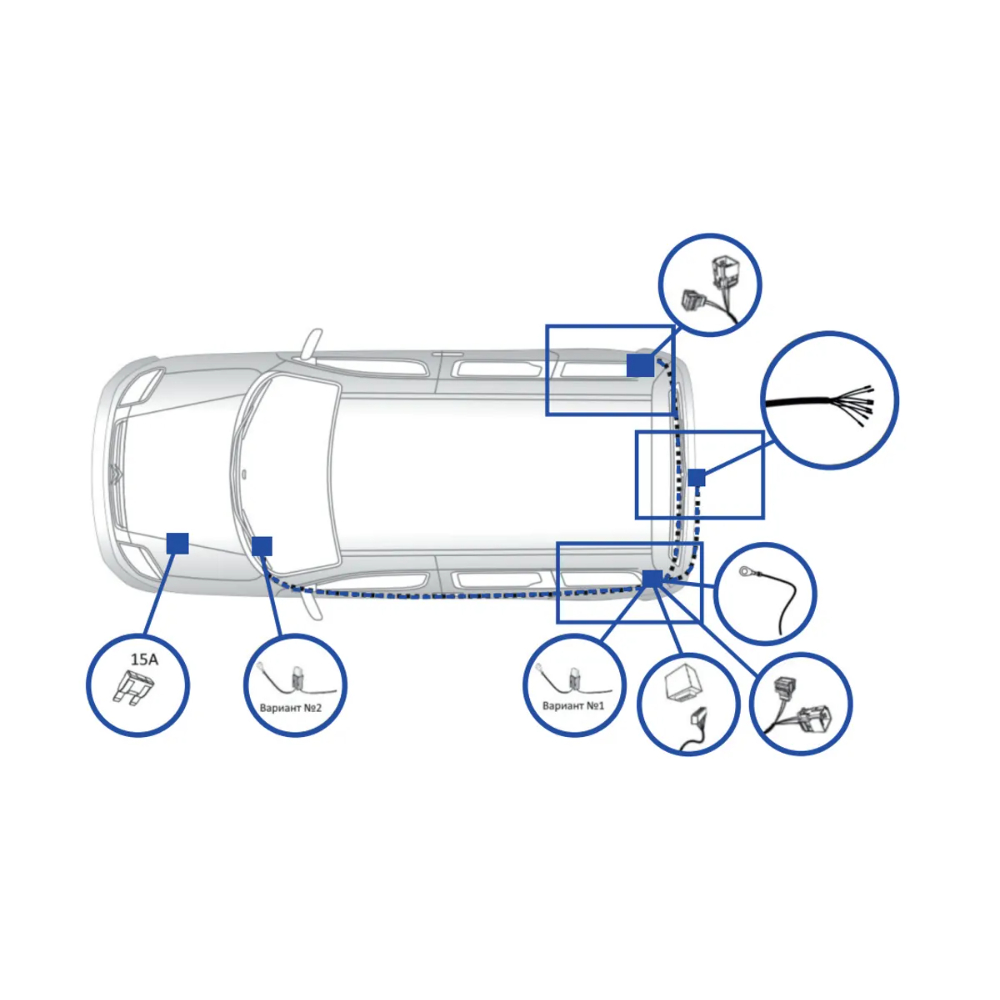 15A

Вариант №2

Вариант №1