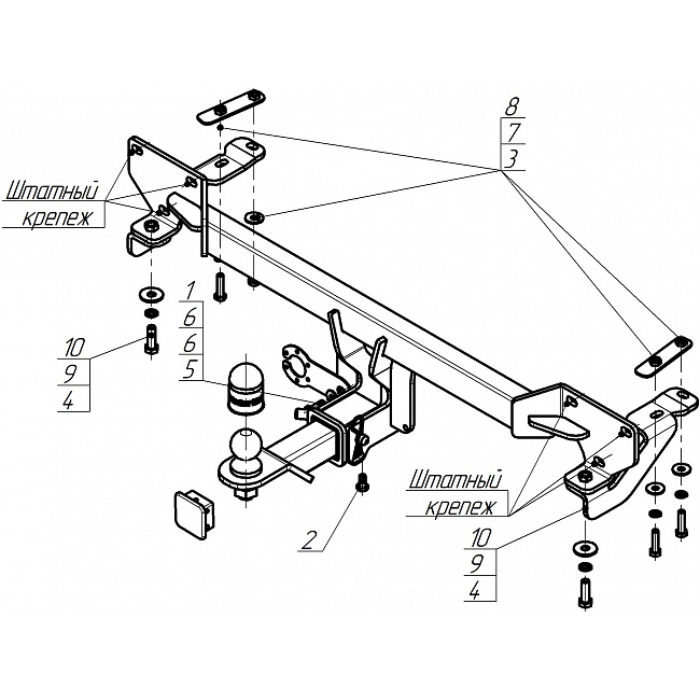 8
7
3

Штатный
крепеж

1
6
6
5

10
9
4

2

Штатный
крепеж

10
9
4