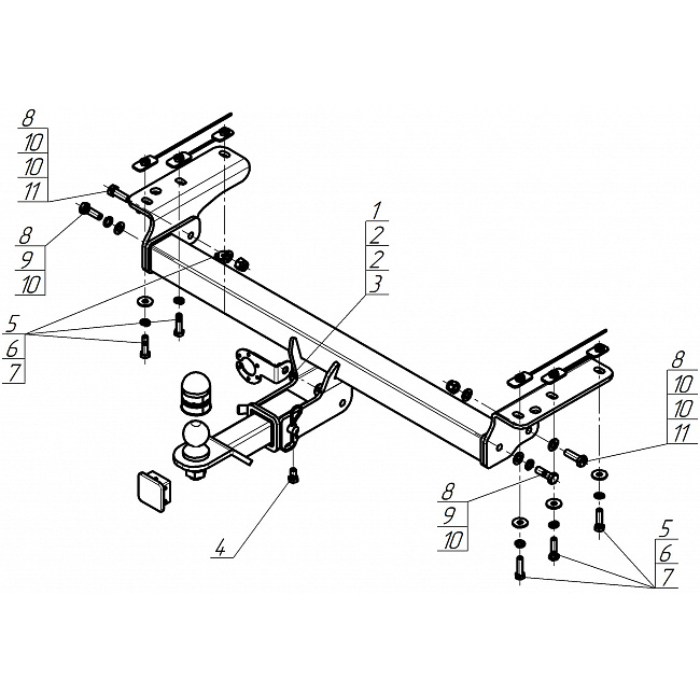 8
10
10
11

8
9
10

5
6
7

1
2
2
3

4

8
10
10
11

8
9
10

5
6
7