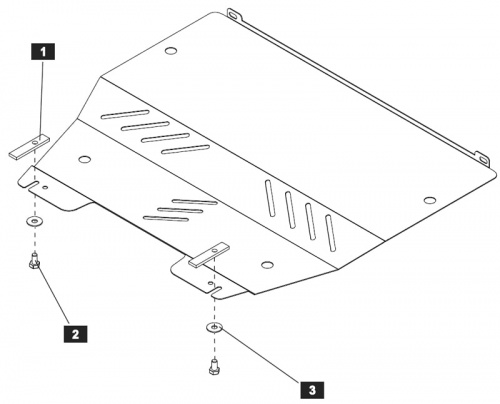 1

2

3