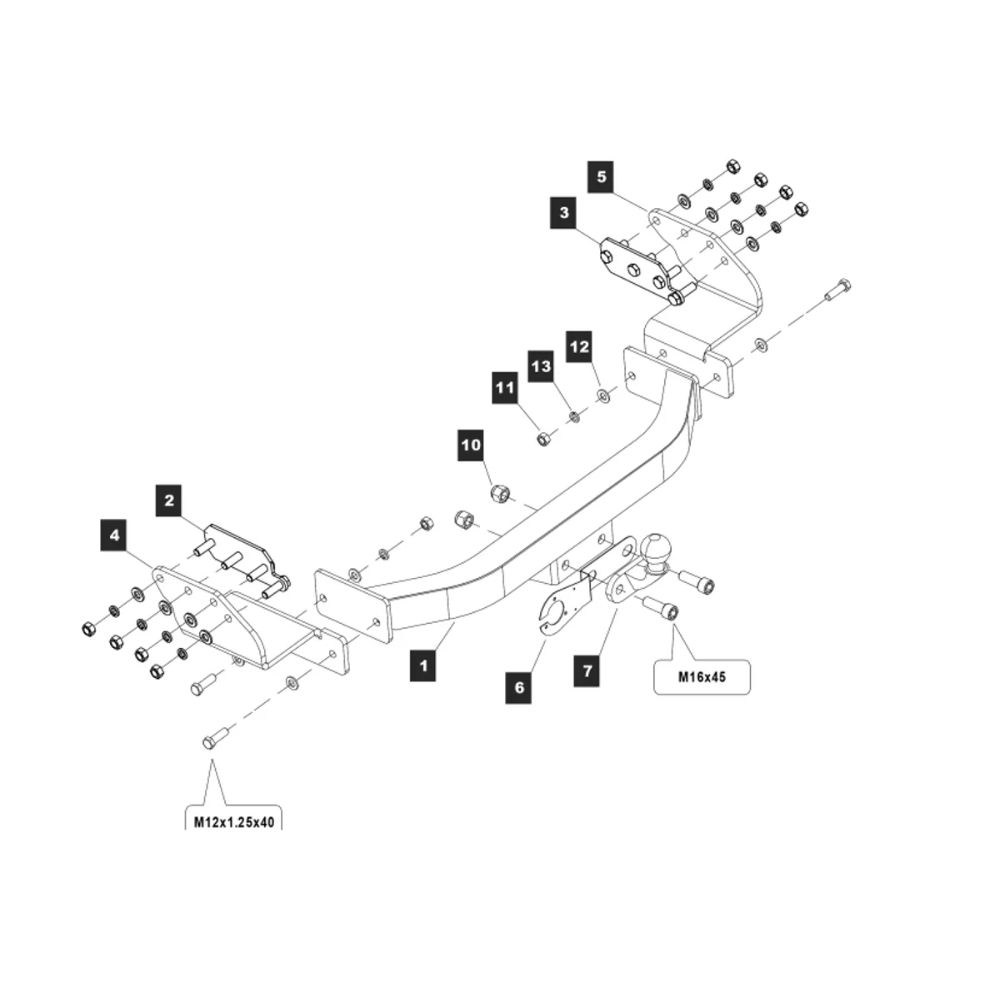 5
3
12
13
11
10
2
4
1
6
7
M16x45
M12x1.25x40