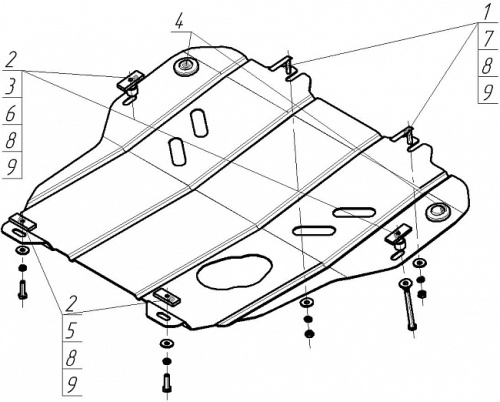 4

1
7
8
9

2
3
6
8
9

2
5
8
9