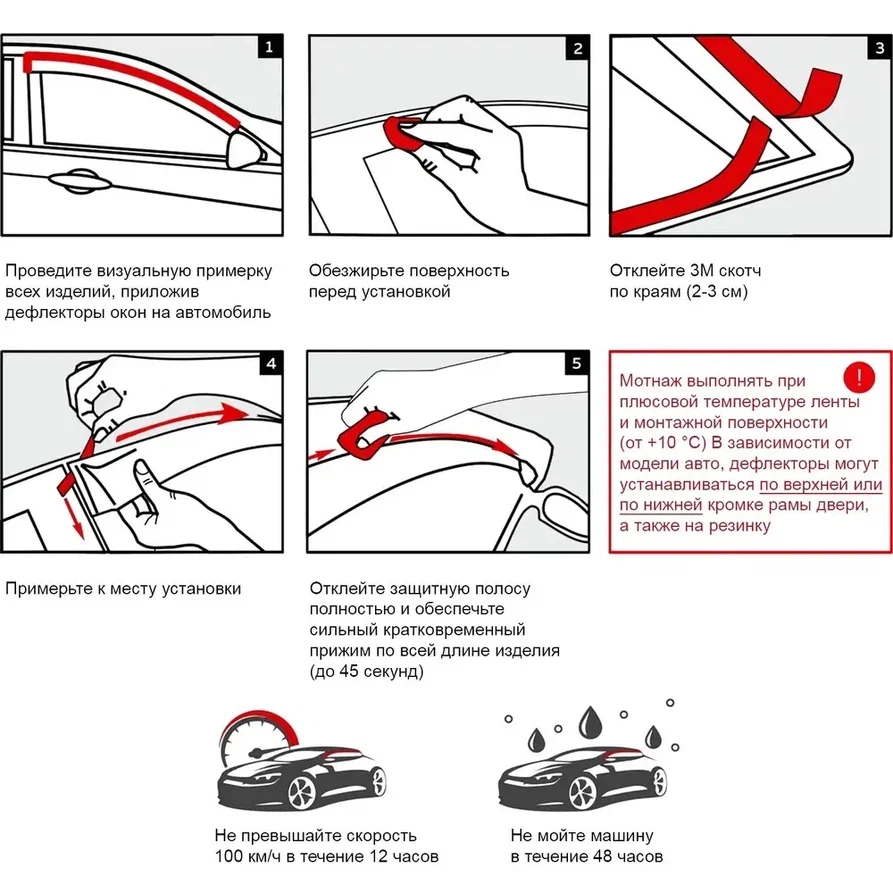 1

Проведите визуальную примерку всех изделий, приложив дефлекторы окон на автомобиль

2

Обезжирьте поверхность перед установкой

3

Отклейте 3М скотч по краям (2-3 см)

4

Примерьте к месту установки

5

Отклейте защитную полосу полностью и обеспечьте сильный кратковременный прижим по всей длине изделия (до 45 секунд)

!

Мотнаж выполнять при плюсовой температуре ленты и монтажной поверхности (от +10 °C) В зависимости от модели авто, дефлекторы могут устанавливаться по верхней или по нижней кромке рамы двери, а также на резинку

Не превышайте скорость 100 км/ч в течение 12 часов

Не мойте машину в течение 48 часов