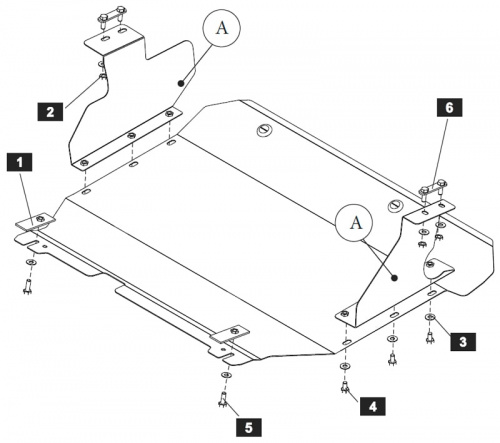 A
2
6
1
A
3
4
5