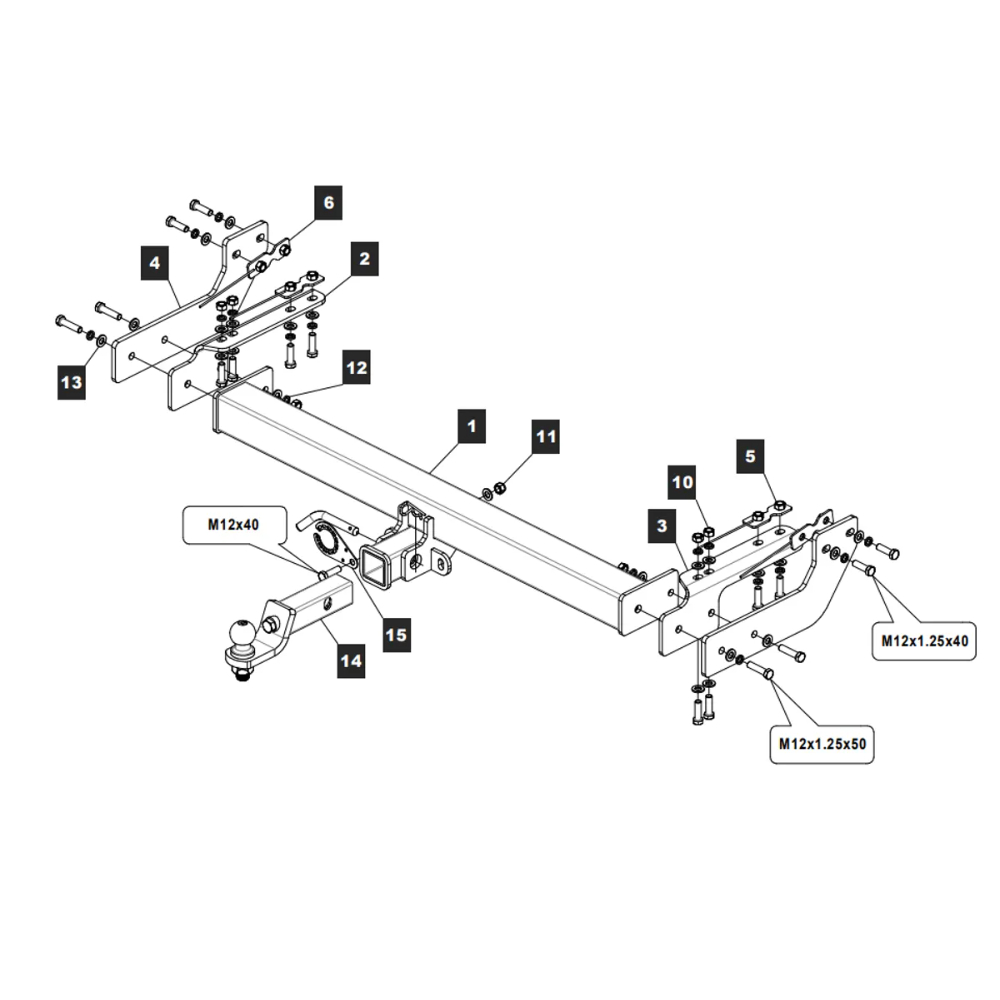 6
4
2
13
12
1
11
5
10
3
M12x40
15
14
M12x1.25x40
M12x1.25x50