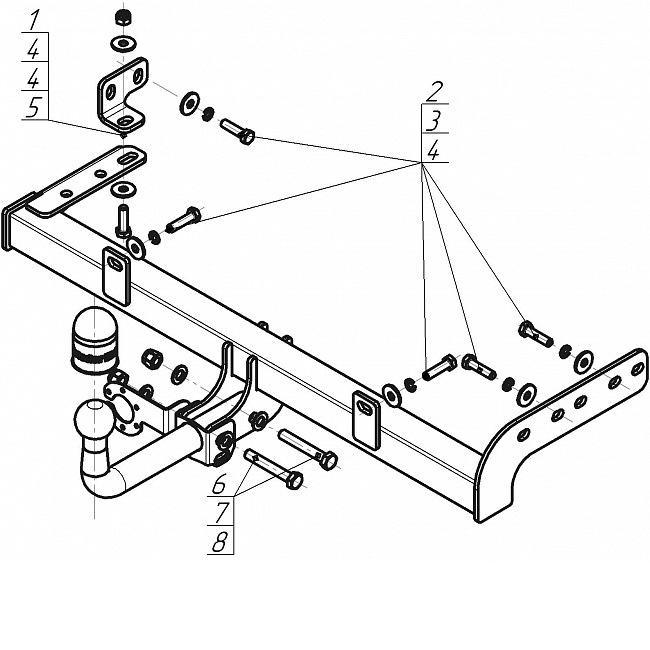 1
4
4
5

2
3
4

6
7
8