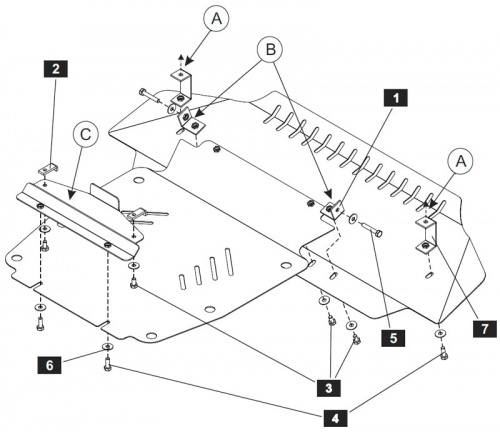 A
B
2
1
C
A
5
7
6
3
4