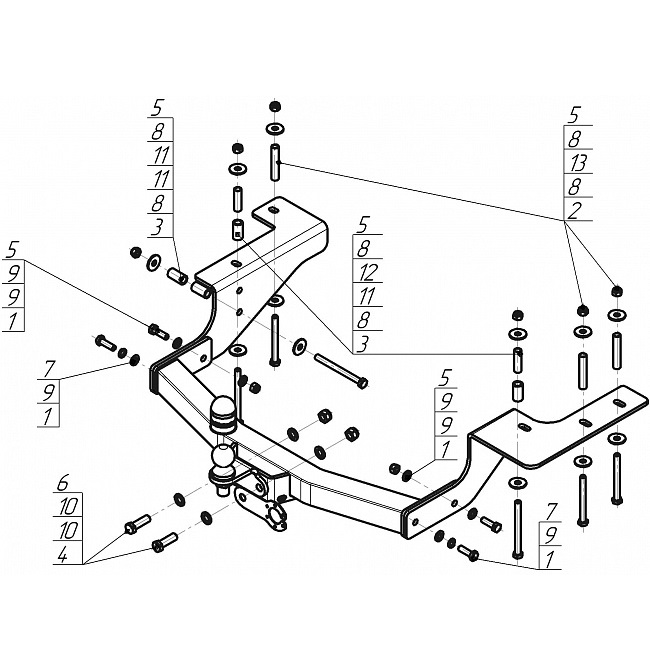 5
8
11
11
8
3

5
8
13
8
2

5
9
9
1

5
8
12
11
8
3

7
9
1

5
9
9
1

6
10
10
4

7
9
1