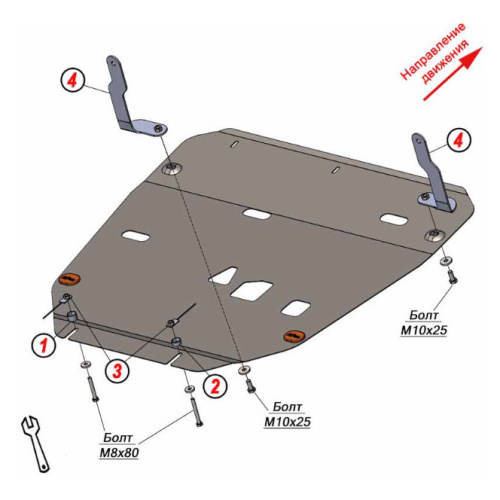 Направление движения

4

4

Болт
M10x25

1

3

2

Болт
M10x25

Болт
M8x80