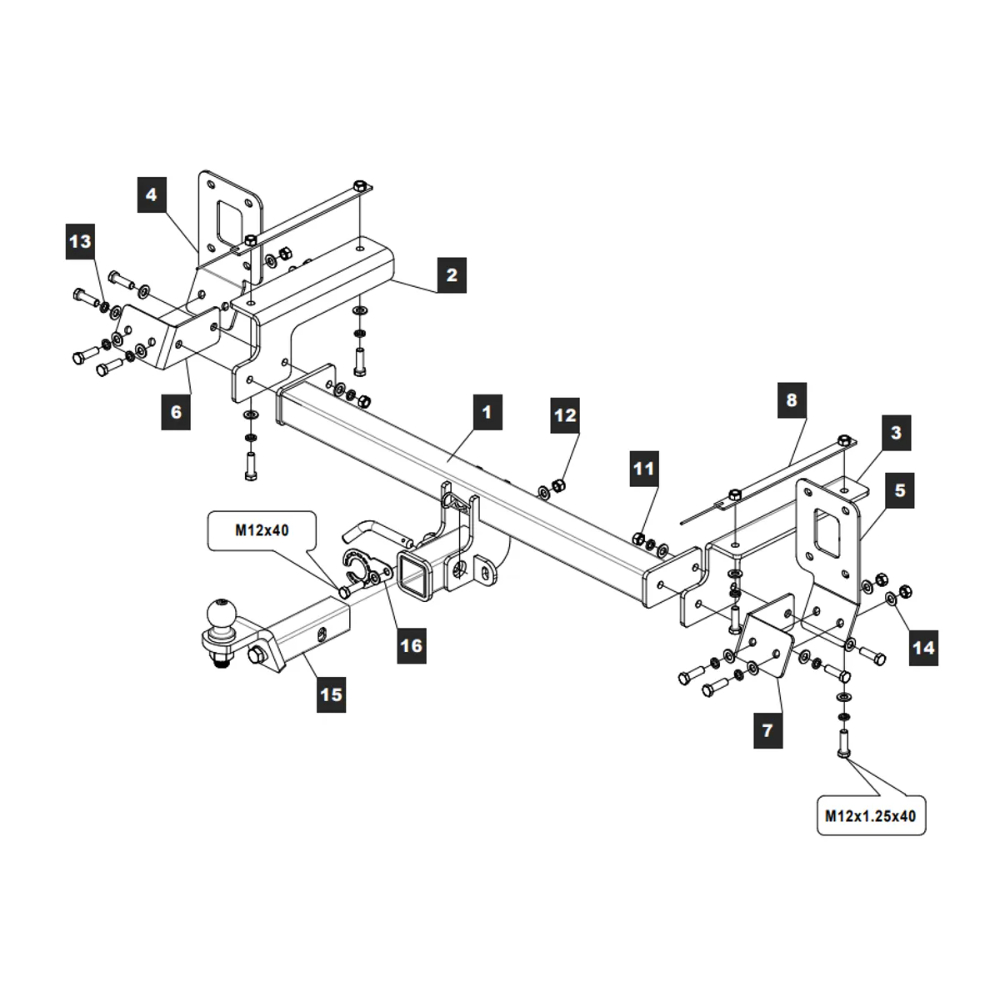 4
13
2
6
1
12
8
3
11
5
M12x40
16
14
15
7
M12x1.25x40