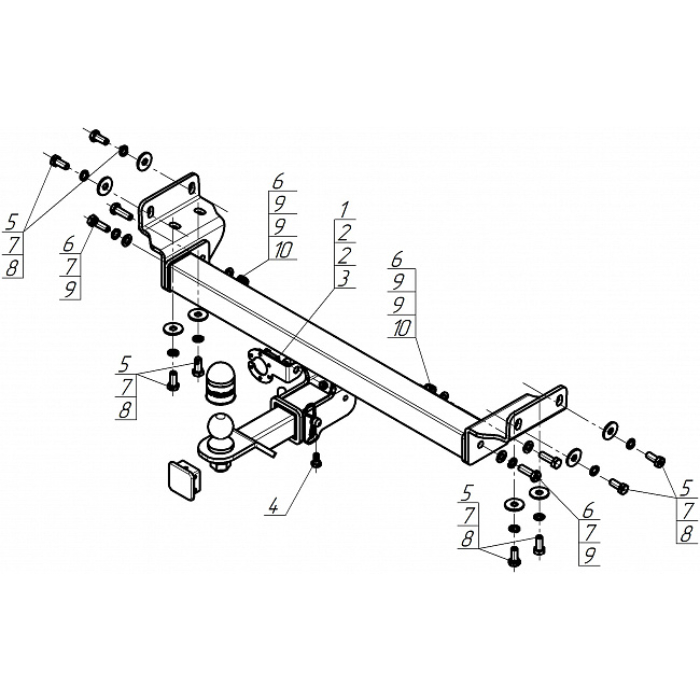 5
7
8

6
7
9

6
9
9
10

1
2
2
3

6
9
9
10

5
7
8

4

5
7
8

6
7
9

5
7
8