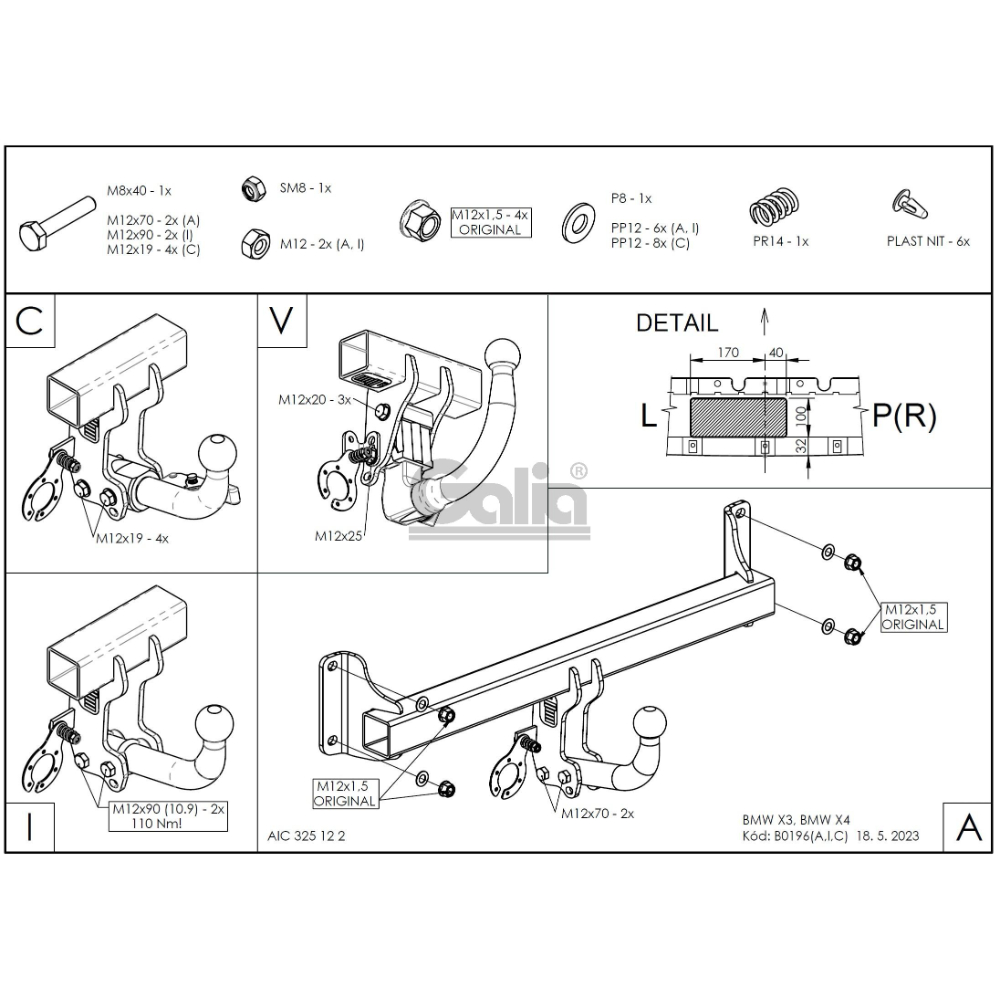 M8x40 - 1x

M12x70 - 2x (A)
M12x90 - 2x (I)
M12x19 - 4x (C)

SM8 - 1x

M12 - 2x (A, I)

M12x1,5 - 4x
ORIGINAL

P8 - 1x

PP12 - 6x (A, I)
PP12 - 8x (C)

PR14 - 1x

PLAST NIT - 6x

C

M12x19 - 4x

V

M12x20 - 3x

M12x25

Galia®

DETAIL

170

40

L

P(R)

100

32

I

M12x90 (10.9) - 2x
110 Nm!

AIC 325 12 2

M12x1,5
ORIGINAL

M12x70 - 2x

M12x1,5
ORIGINAL

BMW X3, BMW X4
Kód: B0196(A,I,C) 18. 5. 2023

A