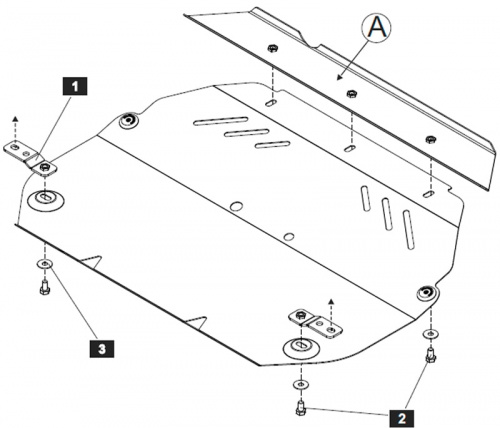 A
1
3
2