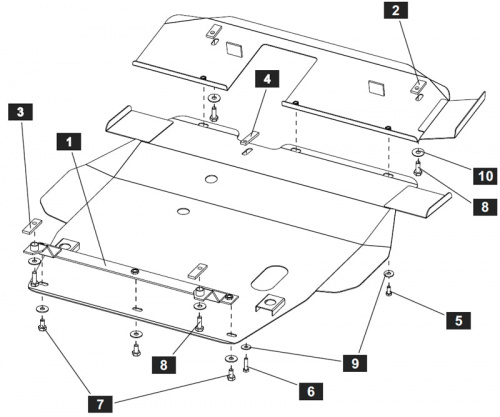 2
4
3
1
10
8
5
8
9
6
7