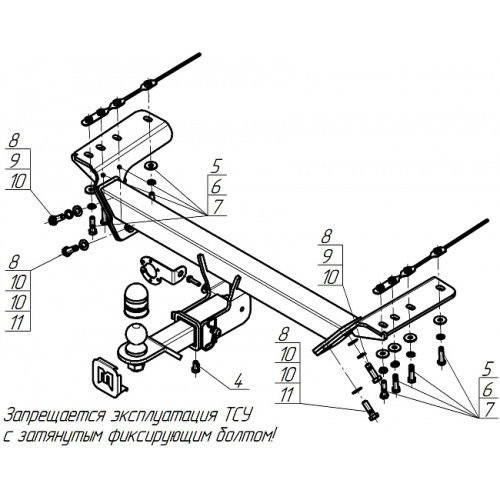 8
9
10

5
6
7

8
10
10
11

8
9
10

8
10
10
11

4

5
6
7

Запрещается эксплуатация ТСУ с затянутым фиксирующим болтом!